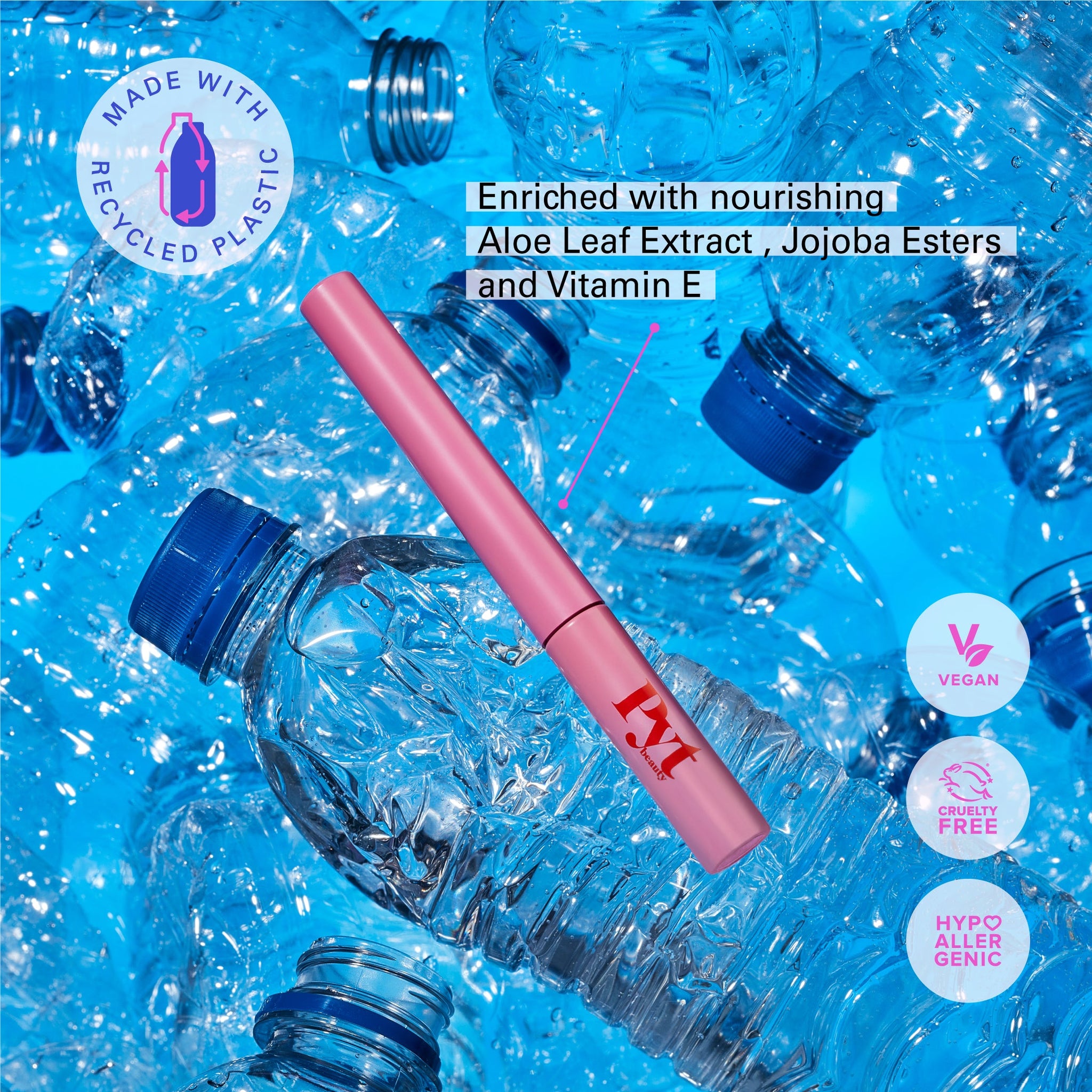 MADE WITH RECYCLED PLASTIC

Enriched with nourishing Aloe Leaf Extract , Jojoba Esters and Vitamin E

pyt beauty

VEGAN

CRUELTY FREE

HYPO ALLER GENIC